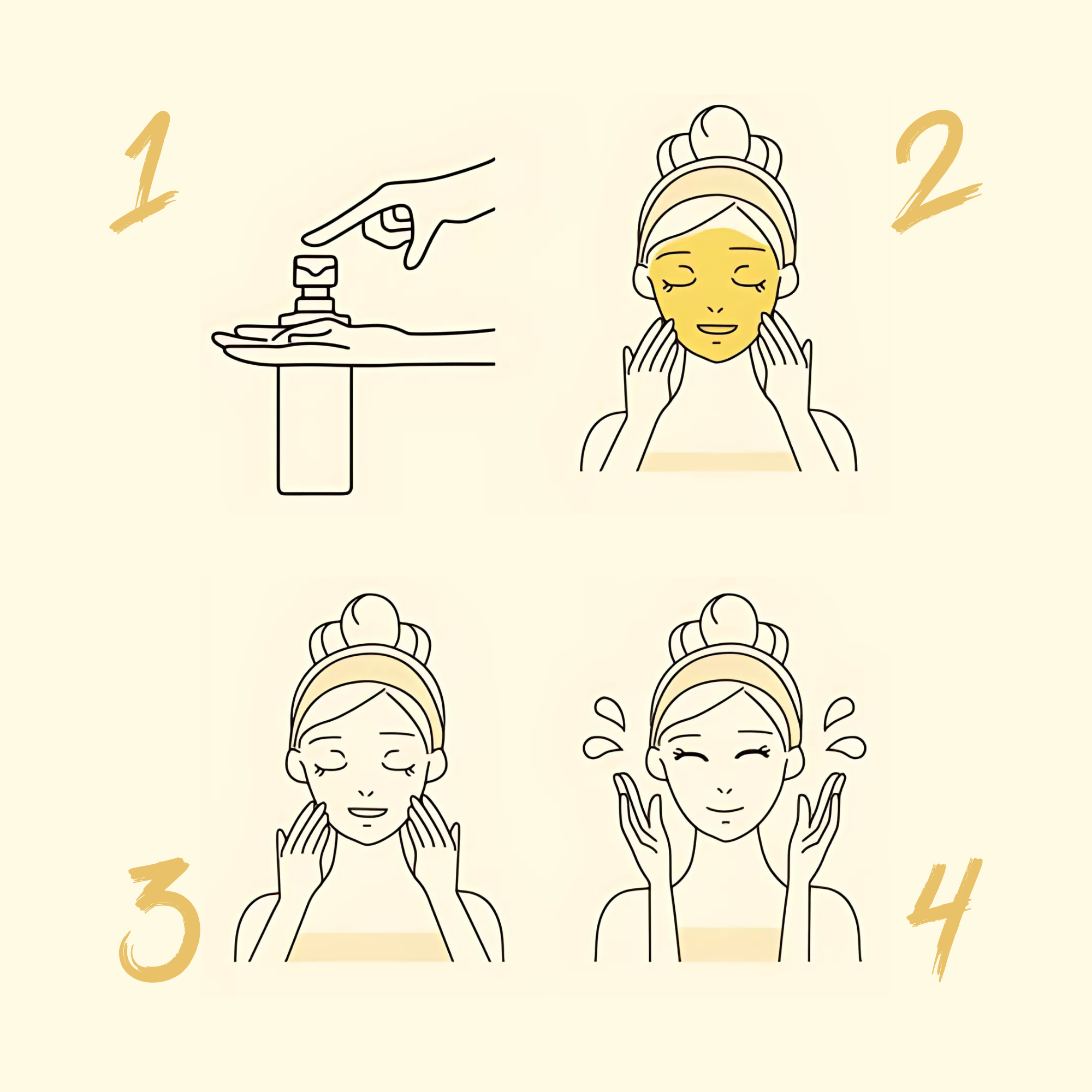 1

2

3

4